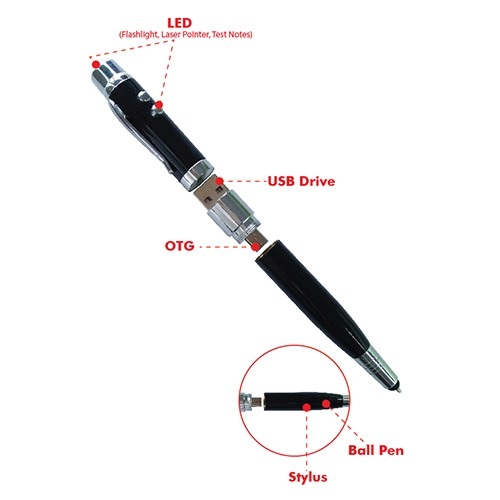 LED
(Flashlight, Laser Pointer, Test Notes)

USB Drive

OTG

Ball Pen

Stylus